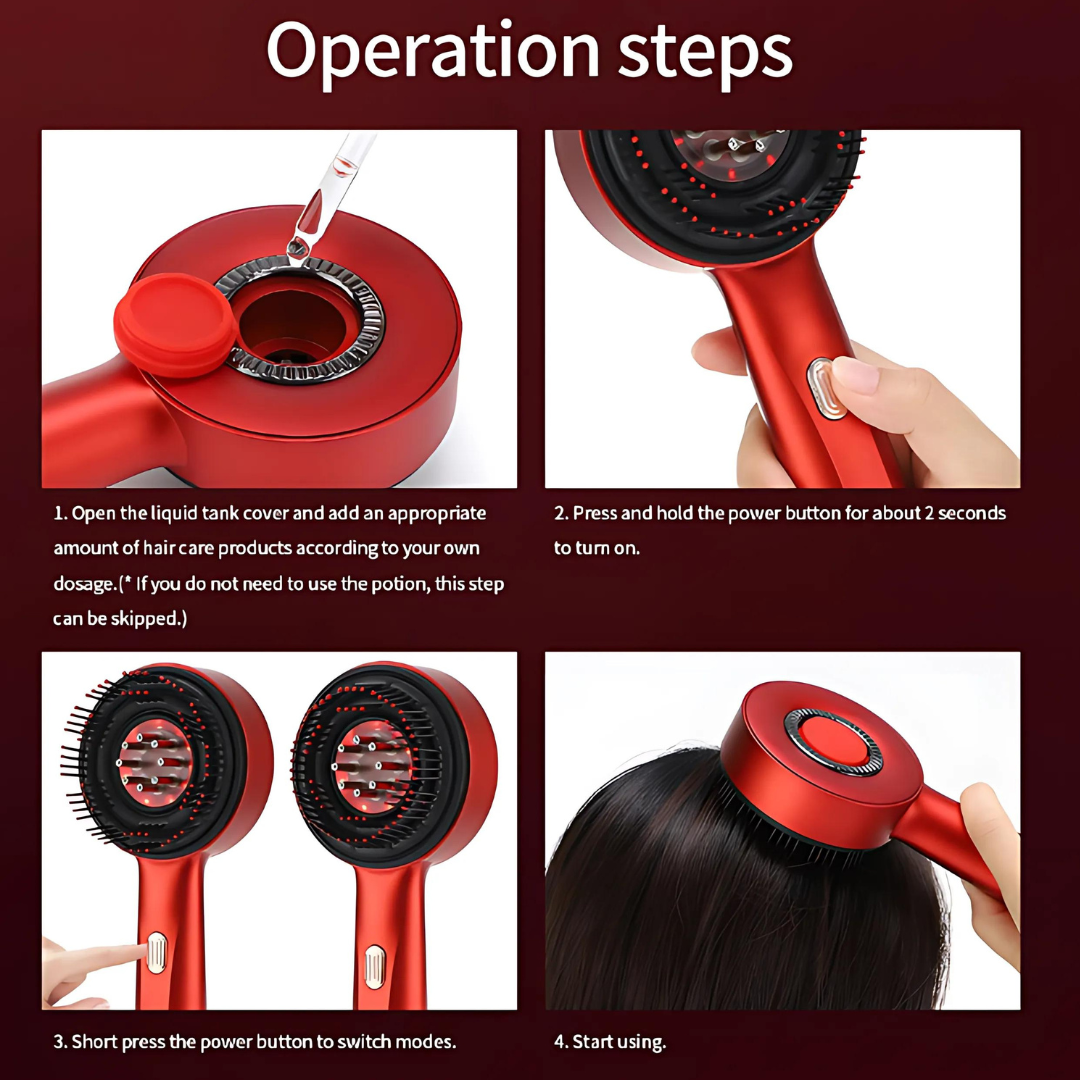 Operation steps

1. Open the liquid tank cover and add an appropriate amount of hair care products according to your own dosage.(* If you do not need to use the potion, this step can be skipped.)

2. Press and hold the power button for about 2 seconds to turn on.

3. Short press the power button to switch modes.

4. Start using.